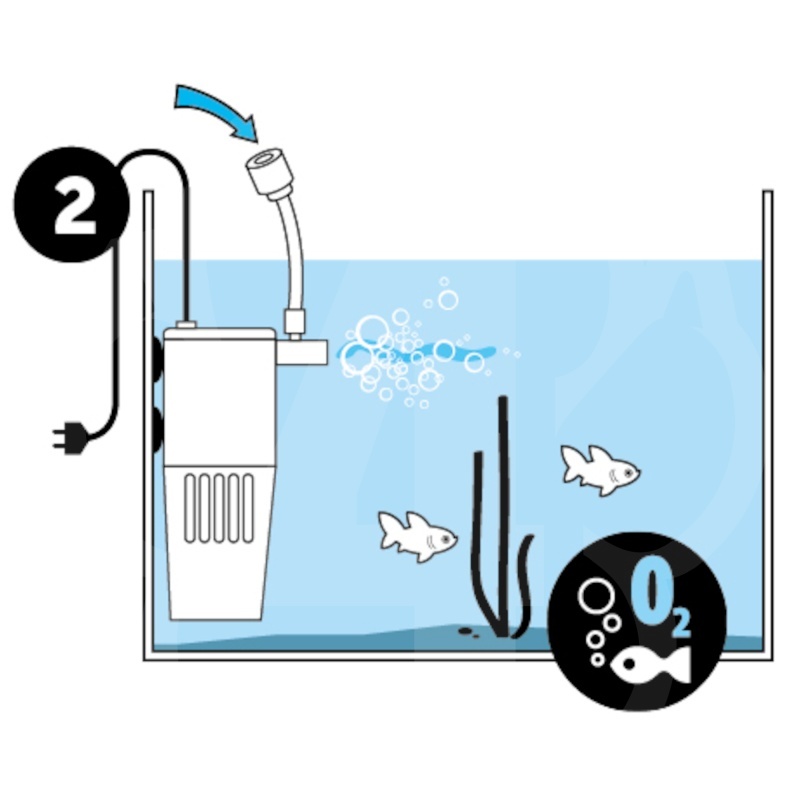 2

$O_2$