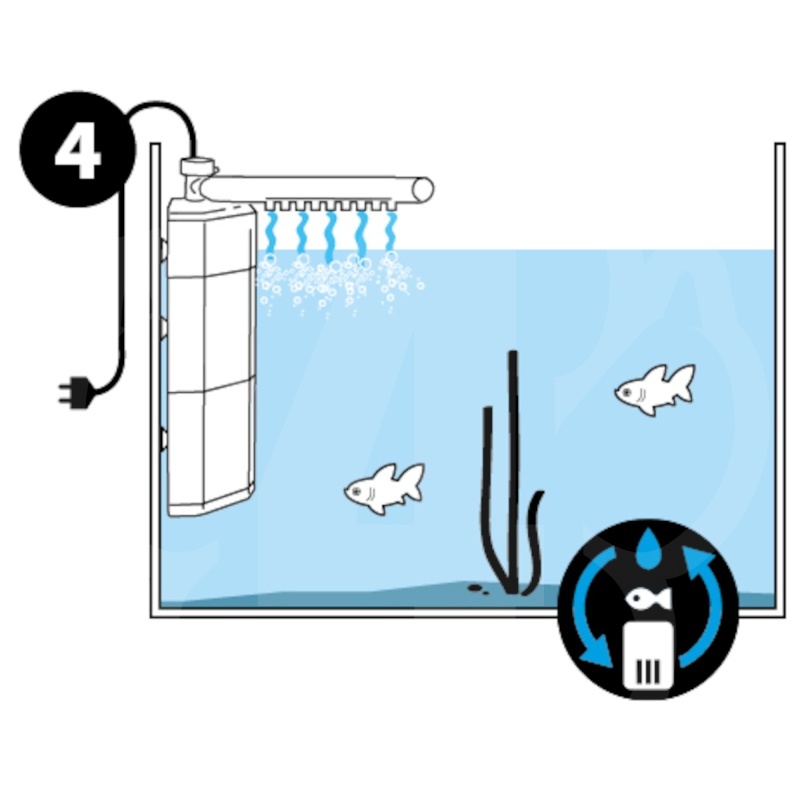 4